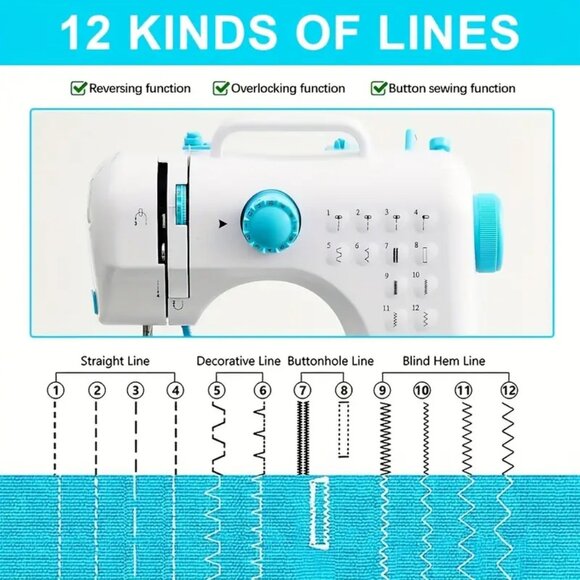 12 KINDS OF LINES

Reversing function Overlocking function Button sewing function

1 2 3 4
5 6 7 8
9 10
11 12

Straight Line Decorative Line Buttonhole Line Blind Hem Line

① ② ③ ④ ⑤ ⑥ ⑦ ⑧ ⑨ ⑩ ⑪ ⑫